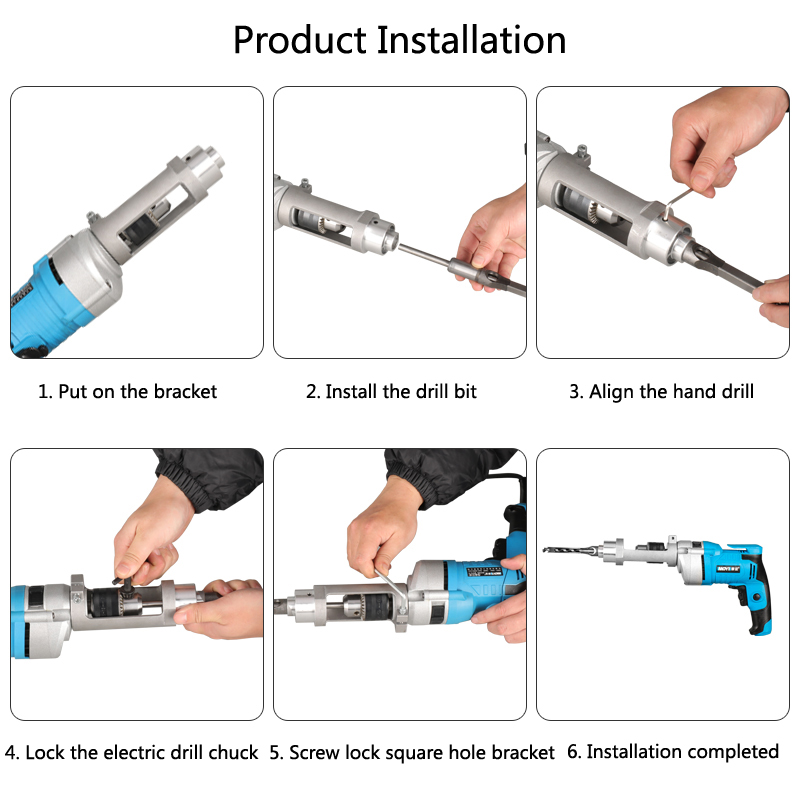 Product Installation

1. Put on the bracket

2. Install the drill bit

3. Align the hand drill

4. Lock the electric drill chuck

5. Screw lock square hole bracket

6. Installation completed